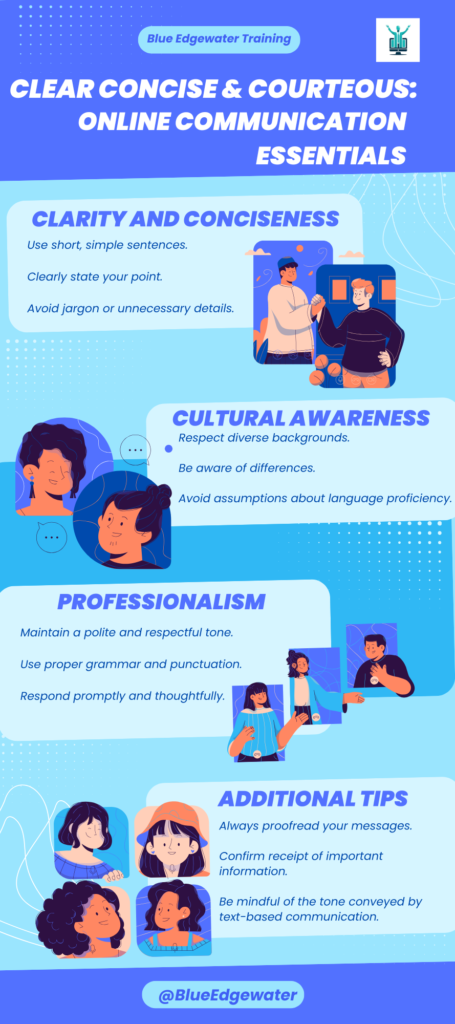 Blue Edgewater Training

CLEAR CONCISE & COURTEOUS: ONLINE COMMUNICATION ESSENTIALS

CLARITY AND CONCISENESS

Use short, simple sentences.

Clearly state your point.

Avoid jargon or unnecessary details.

CULTURAL AWARENESS

Respect diverse backgrounds.

Be aware of differences.

Avoid assumptions about language proficiency.

PROFESSIONALISM

Maintain a polite and respectful tone.

Use proper grammar and punctuation.

Respond promptly and thoughtfully.

ADDITIONAL TIPS

Always proofread your messages.

Confirm receipt of important information.

Be mindful of the tone conveyed by text-based communication.

@BlueEdgewater